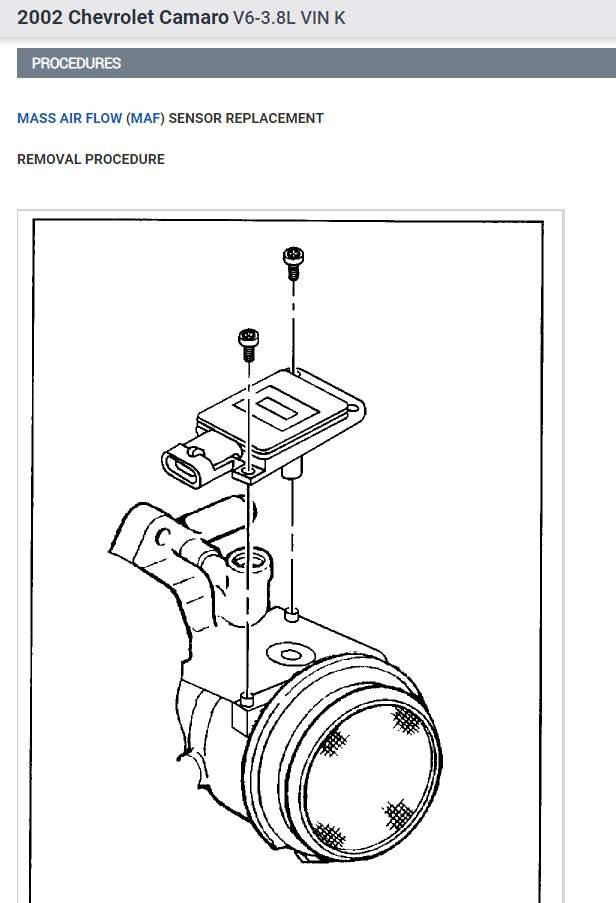 2002 Chevrolet Camaro V6-3.8L VIN K

PROCEDURES

MASS AIR FLOW (MAF) SENSOR REPLACEMENT

REMOVAL PROCEDURE