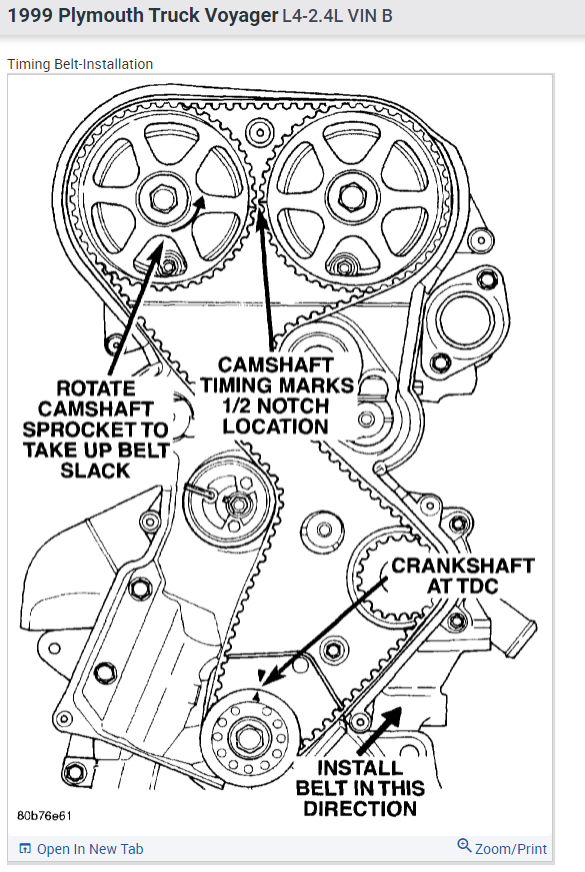 1999 Plymouth Truck Voyager L4-2.4L VIN B

Timing Belt-Installation

ROTATE CAMSHAFT SPROCKET TO TAKE UP BELT SLACK

CAMSHAFT TIMING MARKS 1/2 NOTCH LOCATION

CRANKSHAFT AT TDC

INSTALL BELT IN THIS DIRECTION

80b76e61

Open In New Tab

Zoom/Print