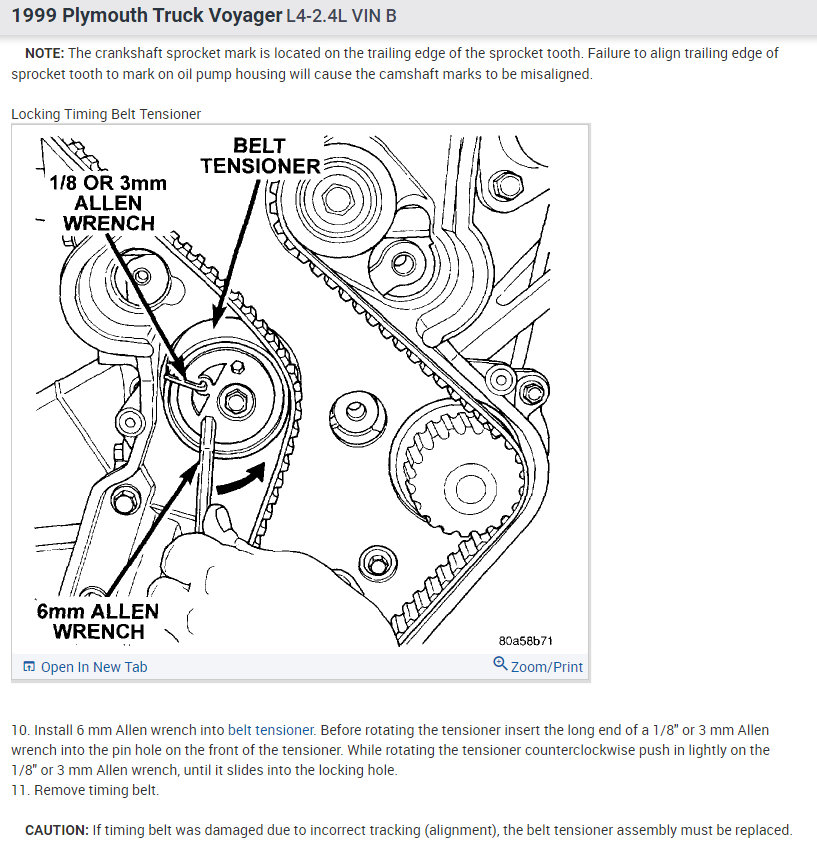 1999 Plymouth Truck Voyager L4-2.4L VIN B

NOTE: The crankshaft sprocket mark is located on the trailing edge of the sprocket tooth. Failure to align trailing edge of sprocket tooth to mark on oil pump housing will cause the camshaft marks to be misaligned.

Locking Timing Belt Tensioner

BELT TENSIONER

1/8 OR 3mm ALLEN WRENCH

6mm ALLEN WRENCH

80a58b71

Open In New Tab

Zoom/Print

10. Install 6 mm Allen wrench into belt tensioner. Before rotating the tensioner insert the long end of a 1/8" or 3 mm Allen wrench into the pin hole on the front of the tensioner. While rotating the tensioner counterclockwise push in lightly on the 1/8" or 3 mm Allen wrench, until it slides into the locking hole.
11. Remove timing belt.

CAUTION: If timing belt was damaged due to incorrect tracking (alignment), the belt tensioner assembly must be replaced.