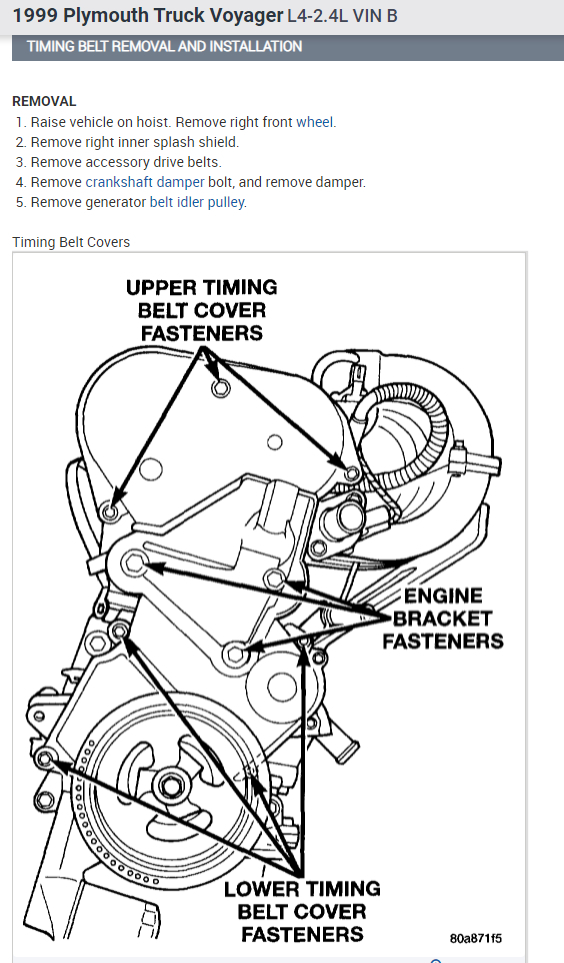 1999 Plymouth Truck Voyager L4-2.4L VIN B

TIMING BELT REMOVAL AND INSTALLATION

REMOVAL
1. Raise vehicle on hoist. Remove right front wheel.
2. Remove right inner splash shield.
3. Remove accessory drive belts.
4. Remove crankshaft damper bolt, and remove damper.
5. Remove generator belt idler pulley.

Timing Belt Covers

UPPER TIMING BELT COVER FASTENERS

ENGINE BRACKET FASTENERS

LOWER TIMING BELT COVER FASTENERS

80a871f5