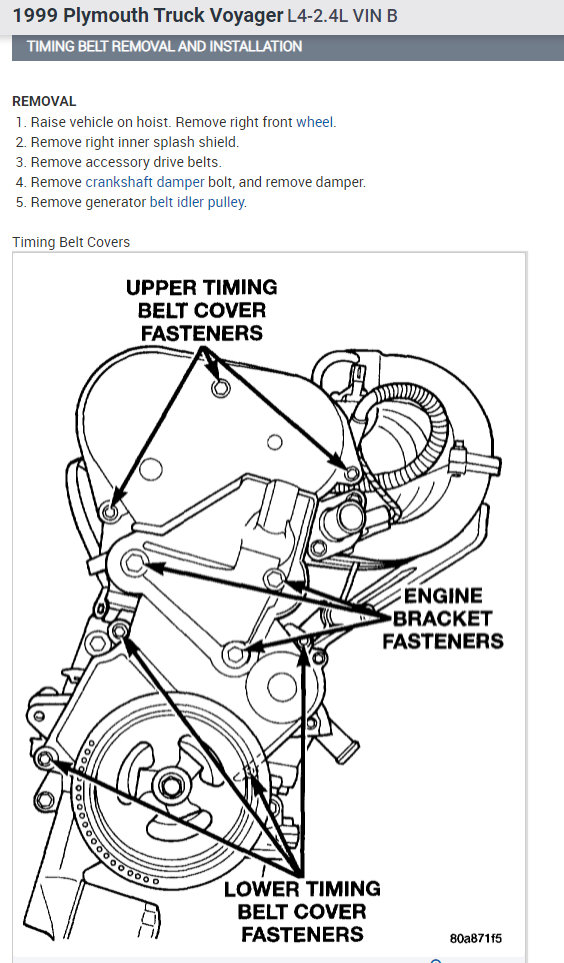 1999 Plymouth Truck Voyager L4-2.4L VIN B

TIMING BELT REMOVAL AND INSTALLATION

REMOVAL
1. Raise vehicle on hoist. Remove right front wheel.
2. Remove right inner splash shield.
3. Remove accessory drive belts.
4. Remove crankshaft damper bolt, and remove damper.
5. Remove generator belt idler pulley.

Timing Belt Covers

UPPER TIMING BELT COVER FASTENERS

ENGINE BRACKET FASTENERS

LOWER TIMING BELT COVER FASTENERS

80a871f5