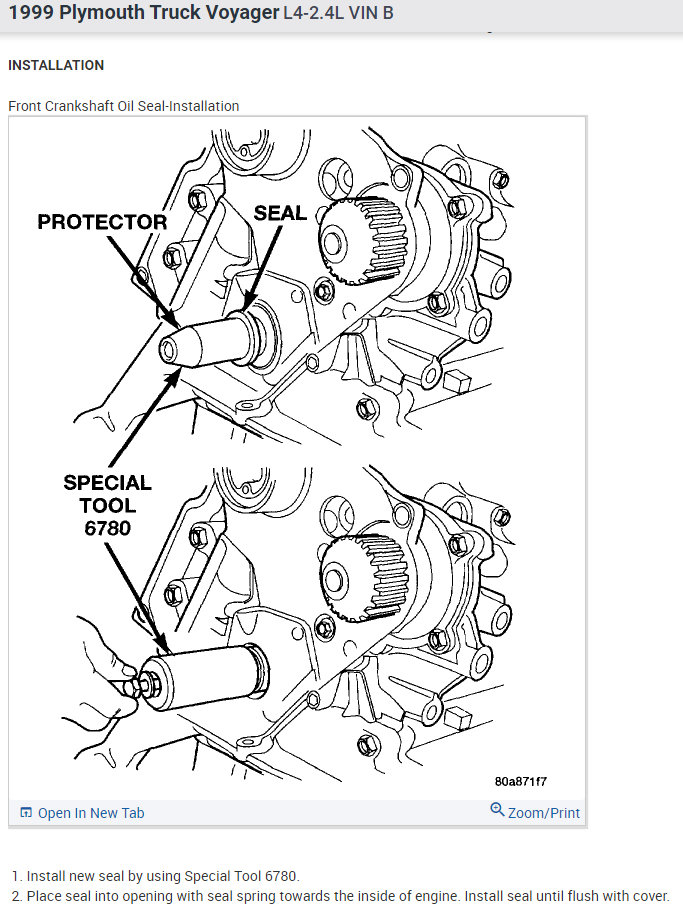 1999 Plymouth Truck Voyager L4-2.4L VIN B

INSTALLATION

Front Crankshaft Oil Seal-Installation

PROTECTOR

SEAL

SPECIAL TOOL 6780

80a871f7

Open In New Tab

Zoom/Print

1. Install new seal by using Special Tool 6780.
2. Place seal into opening with seal spring towards the inside of engine. Install seal until flush with cover.