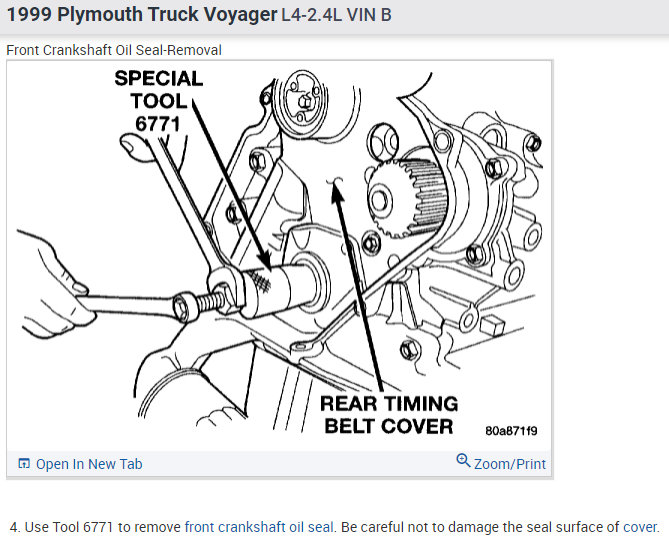 1999 Plymouth Truck Voyager L4-2.4L VIN B

Front Crankshaft Oil Seal-Removal

SPECIAL TOOL 6771

REAR TIMING BELT COVER

80a871f9

Open In New Tab

Zoom/Print

4. Use Tool 6771 to remove front crankshaft oil seal. Be careful not to damage the seal surface of cover.