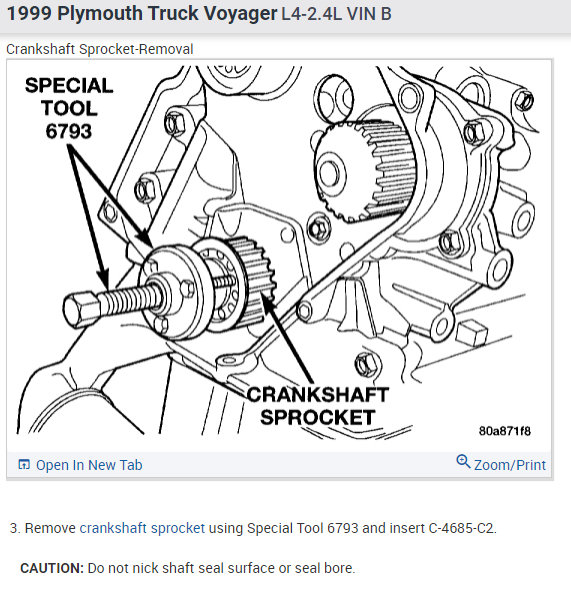 1999 Plymouth Truck Voyager L4-2.4L VIN B

Crankshaft Sprocket-Removal

SPECIAL TOOL 6793

CRANKSHAFT SPROCKET

80a871f8

Open In New Tab

Zoom/Print

3. Remove crankshaft sprocket using Special Tool 6793 and insert C-4685-C2.

CAUTION: Do not nick shaft seal surface or seal bore.