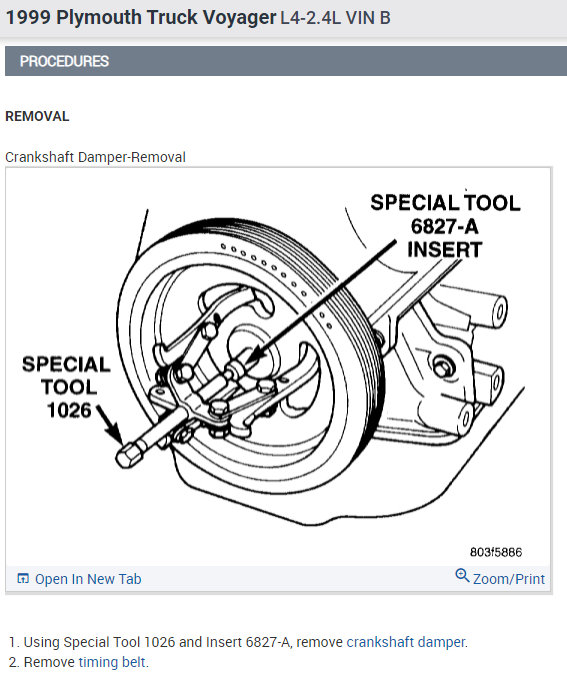 1999 Plymouth Truck Voyager L4-2.4L VIN B

PROCEDURES

REMOVAL

Crankshaft Damper-Removal

SPECIAL TOOL 6827-A INSERT

SPECIAL TOOL 1026

803f5886

Open In New Tab

Zoom/Print

1. Using Special Tool 1026 and Insert 6827-A, remove crankshaft damper.
2. Remove timing belt.