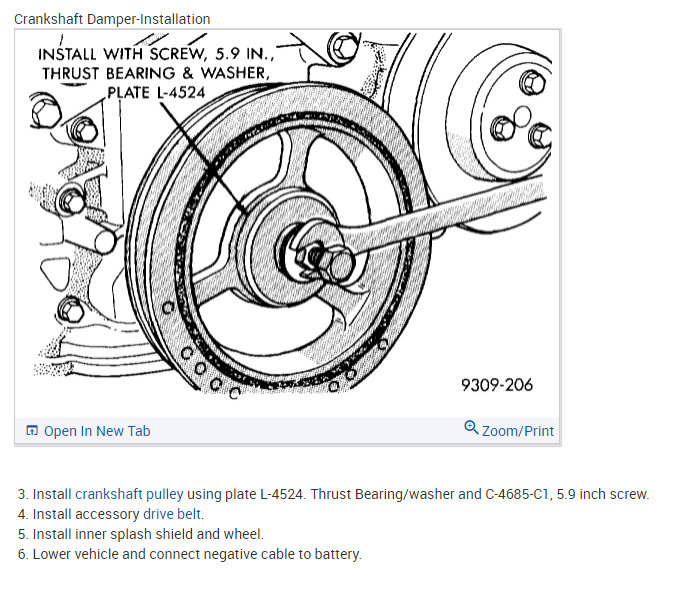 Crankshaft Damper-Installation

INSTALL WITH SCREW, 5.9 IN., THRUST BEARING & WASHER, PLATE L-4524

9309-206

Open In New Tab

Zoom/Print

3. Install crankshaft pulley using plate L-4524. Thrust Bearing/washer and C-4685-C1, 5.9 inch screw.
4. Install accessory drive belt.
5. Install inner splash shield and wheel.
6. Lower vehicle and connect negative cable to battery.