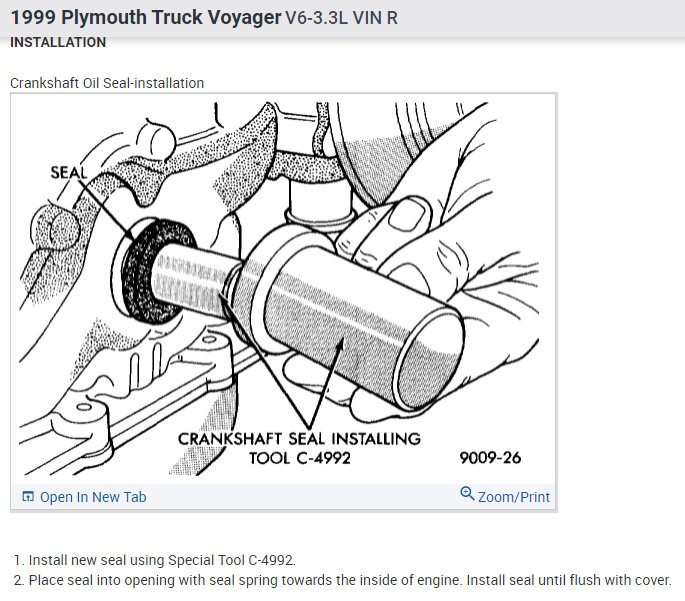 1999 Plymouth Truck Voyager V6-3.3L VIN R
INSTALLATION

Crankshaft Oil Seal-installation

SEAL

CRANKSHAFT SEAL INSTALLING TOOL C-4992

9009-26

Open In New Tab

Zoom/Print

1. Install new seal using Special Tool C-4992.
2. Place seal into opening with seal spring towards the inside of engine. Install seal until flush with cover.