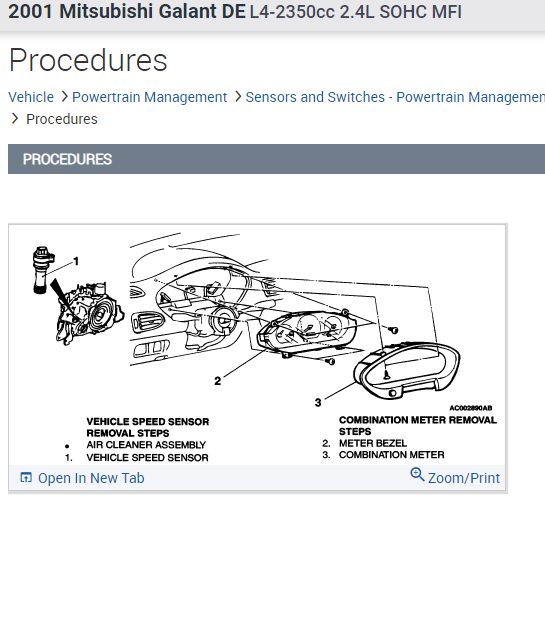 2001 Mitsubishi Galant DE L4-2350cc 2.4L SOHC MFI

Procedures

Vehicle > Powertrain Management > Sensors and Switches - Powertrain Managemen
> Procedures

PROCEDURES

1

2

3

AC002890AB

VEHICLE SPEED SENSOR REMOVAL STEPS
• AIR CLEANER ASSEMBLY
1. VEHICLE SPEED SENSOR

COMBINATION METER REMOVAL STEPS
2. METER BEZEL
3. COMBINATION METER

Open In New Tab

Zoom/Print