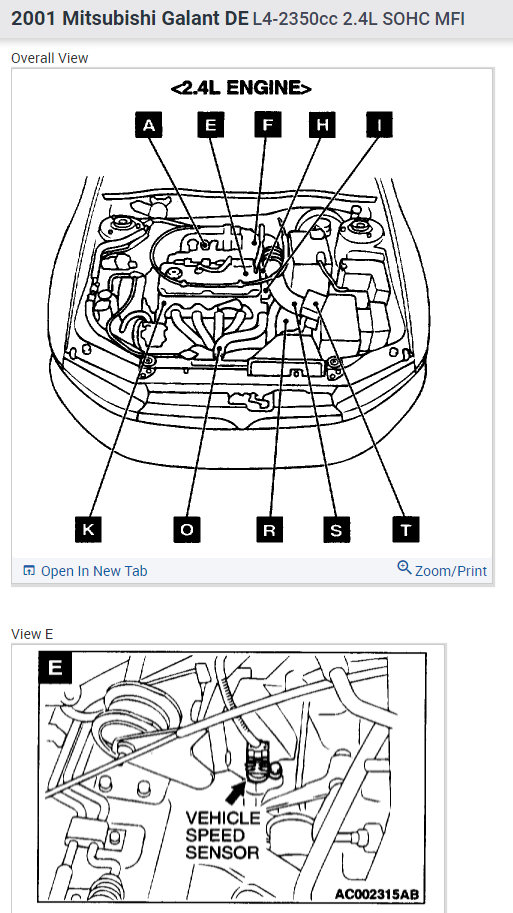 2001 Mitsubishi Galant DE L4-2350cc 2.4L SOHC MFI

Overall View

<2.4L ENGINE>

A E F H I

K O R S T

Open In New Tab

Zoom/Print

View E

E

VEHICLE SPEED SENSOR

AC002315AB