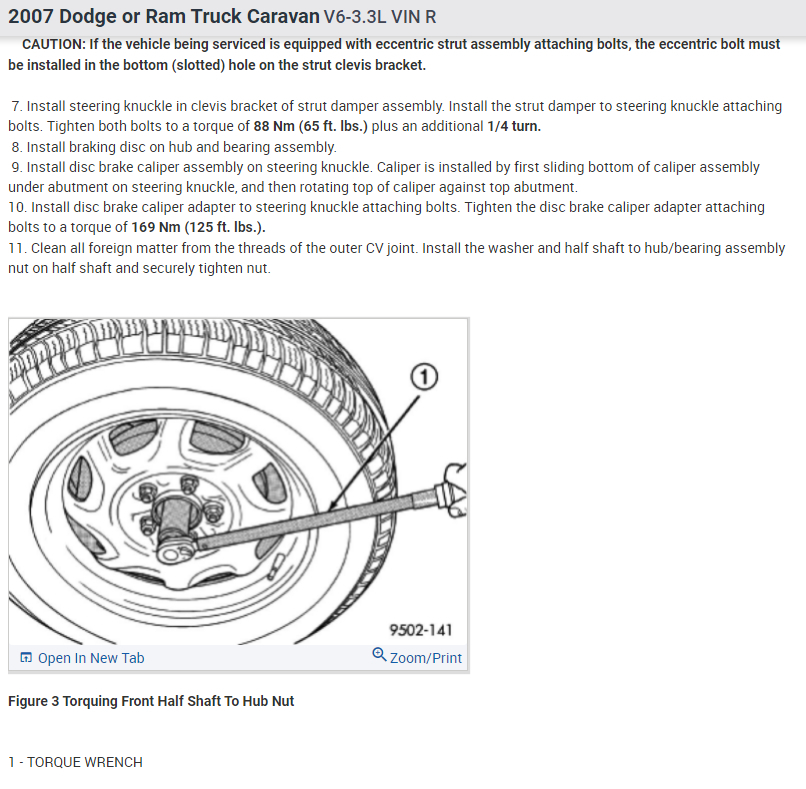 2007 Dodge or Ram Truck Caravan V6-3.3L VIN R

CAUTION: If the vehicle being serviced is equipped with eccentric strut assembly attaching bolts, the eccentric bolt must be installed in the bottom (slotted) hole on the strut clevis bracket.

7. Install steering knuckle in clevis bracket of strut damper assembly. Install the strut damper to steering knuckle attaching bolts. Tighten both bolts to a torque of 88 Nm (65 ft. lbs.) plus an additional 1/4 turn.
8. Install braking disc on hub and bearing assembly.
9. Install disc brake caliper assembly on steering knuckle. Caliper is installed by first sliding bottom of caliper assembly under abutment on steering knuckle, and then rotating top of caliper against top abutment.
10. Install disc brake caliper adapter to steering knuckle attaching bolts. Tighten the disc brake caliper adapter attaching bolts to a torque of 169 Nm (125 ft. lbs.).
11. Clean all foreign matter from the threads of the outer CV joint. Install the washer and half shaft to hub/bearing assembly nut on half shaft and securely tighten nut.

1

9502-141

Open In New Tab

Zoom/Print

Figure 3 Torquing Front Half Shaft To Hub Nut

1 - TORQUE WRENCH