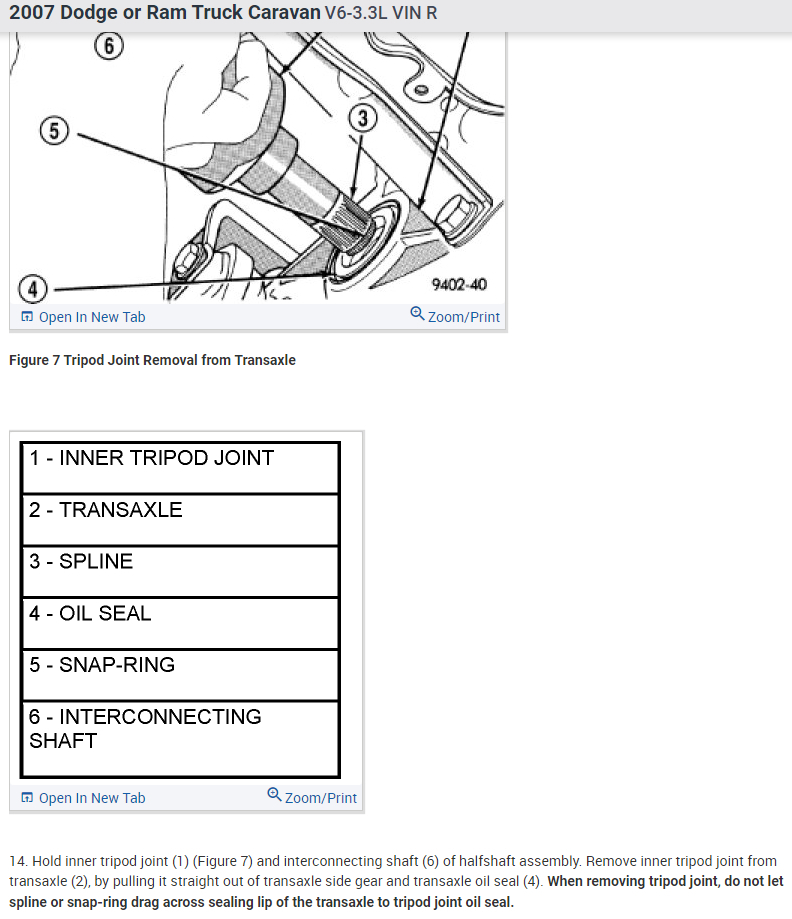 2007 Dodge or Ram Truck Caravan V6-3.3L VIN R

6

5

3

4

9402-40

Open In New Tab

Zoom/Print

Figure 7 Tripod Joint Removal from Transaxle

| 1 - INNER TRIPOD JOINT |
|---|
| 2 - TRANSAXLE |
| 3 - SPLINE |
| 4 - OIL SEAL |
| 5 - SNAP-RING |
| 6 - INTERCONNECTING SHAFT |

Open In New Tab

Zoom/Print

14. Hold inner tripod joint (1) (Figure 7) and interconnecting shaft (6) of halfshaft assembly. Remove inner tripod joint from transaxle (2), by pulling it straight out of transaxle side gear and transaxle oil seal (4). When removing tripod joint, do not let spline or snap-ring drag across sealing lip of the transaxle to tripod joint oil seal.