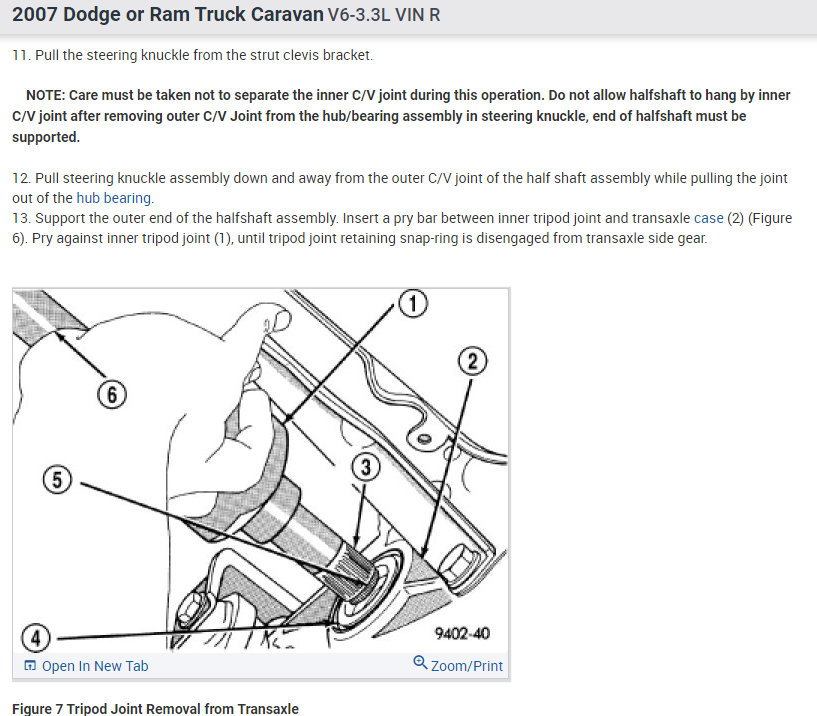 2007 Dodge or Ram Truck Caravan V6-3.3L VIN R

11. Pull the steering knuckle from the strut clevis bracket.

NOTE: Care must be taken not to separate the inner C/V joint during this operation. Do not allow halfshaft to hang by inner C/V joint after removing outer C/V Joint from the hub/bearing assembly in steering knuckle, end of halfshaft must be supported.

12. Pull steering knuckle assembly down and away from the outer C/V joint of the half shaft assembly while pulling the joint out of the hub bearing.
13. Support the outer end of the halfshaft assembly. Insert a pry bar between inner tripod joint and transaxle case (2) (Figure 6). Pry against inner tripod joint (1), until tripod joint retaining snap-ring is disengaged from transaxle side gear.

1
2
6
3
5
4
9402-40

Open In New Tab
Zoom/Print

Figure 7 Tripod Joint Removal from Transaxle