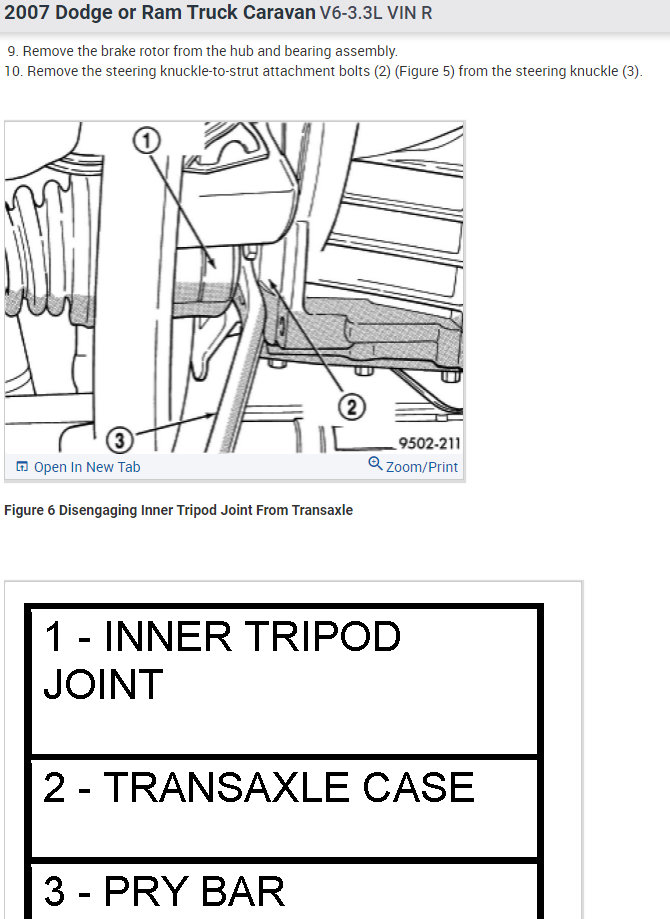 2007 Dodge or Ram Truck Caravan V6-3.3L VIN R

9. Remove the brake rotor from the hub and bearing assembly.
10. Remove the steering knuckle-to-strut attachment bolts (2) (Figure 5) from the steering knuckle (3).

1

2

3

9502-211

Open In New Tab

Zoom/Print

Figure 6 Disengaging Inner Tripod Joint From Transaxle

| 1 - INNER TRIPOD JOINT |
|---|
| 2 - TRANSAXLE CASE |
| 3 - PRY BAR |