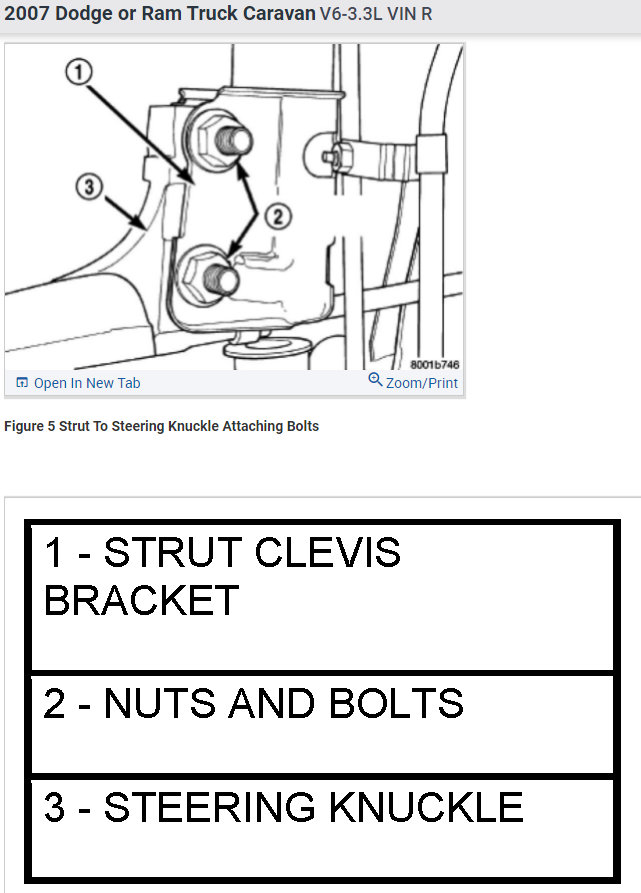 2007 Dodge or Ram Truck Caravan V6-3.3L VIN R

1
3
2
8001b746

Open In New Tab
Zoom/Print

Figure 5 Strut To Steering Knuckle Attaching Bolts

| 1 - STRUT CLEVIS BRACKET |
|---|
| 2 - NUTS AND BOLTS |
| 3 - STEERING KNUCKLE |