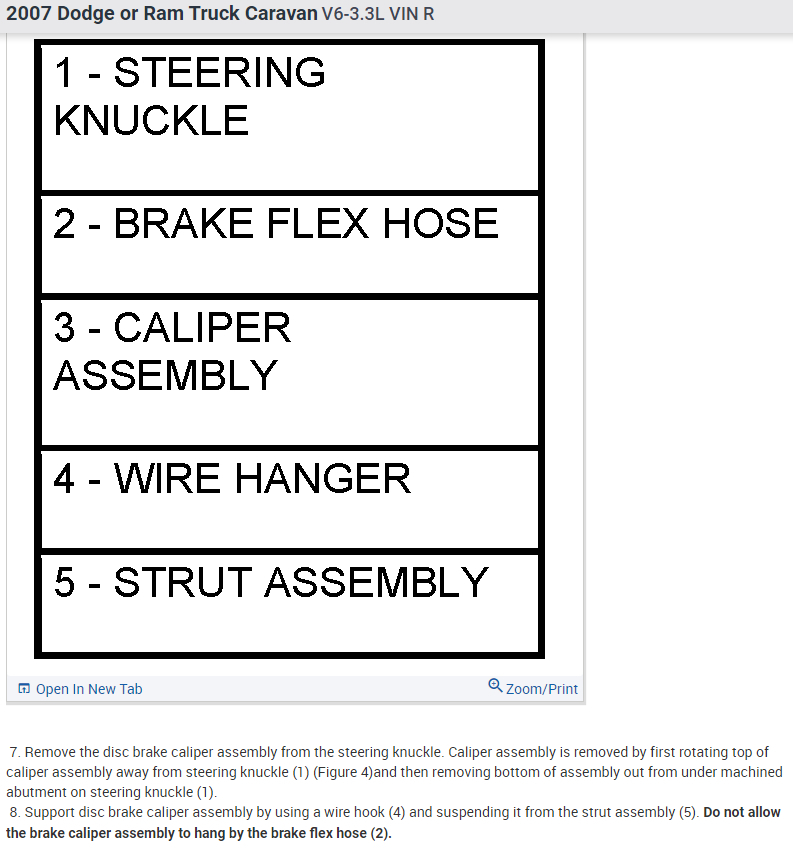 2007 Dodge or Ram Truck Caravan V6-3.3L VIN R

| 1 - STEERING KNUCKLE |
|---|
| 2 - BRAKE FLEX HOSE |
| 3 - CALIPER ASSEMBLY |
| 4 - WIRE HANGER |
| 5 - STRUT ASSEMBLY |

Open In New Tab

Zoom/Print

7. Remove the disc brake caliper assembly from the steering knuckle. Caliper assembly is removed by first rotating top of caliper assembly away from steering knuckle (1) (Figure 4)and then removing bottom of assembly out from under machined abutment on steering knuckle (1).

8. Support disc brake caliper assembly by using a wire hook (4) and suspending it from the strut assembly (5). Do not allow the brake caliper assembly to hang by the brake flex hose (2).