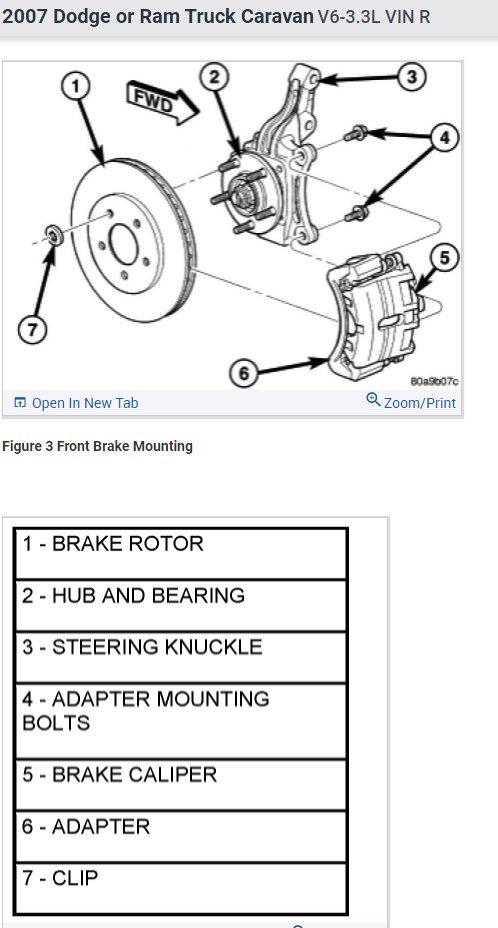 2007 Dodge or Ram Truck Caravan V6-3.3L VIN R

1
FWD
2
3
4
5
6
7
80a9b07c

Open In New Tab
Zoom/Print

Figure 3 Front Brake Mounting

| 1 - BRAKE ROTOR |
|---|
| 2 - HUB AND BEARING |
| 3 - STEERING KNUCKLE |
| 4 - ADAPTER MOUNTING BOLTS |
| 5 - BRAKE CALIPER |
| 6 - ADAPTER |
| 7 - CLIP |