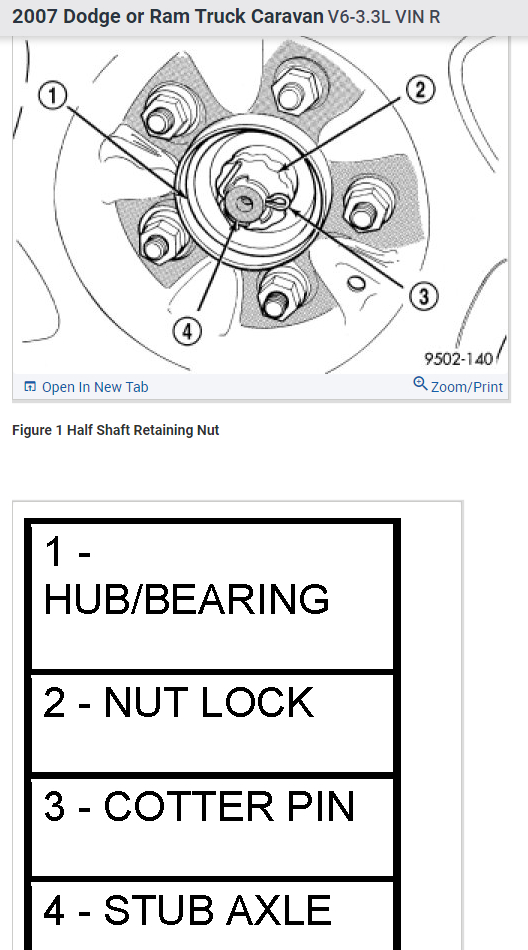 2007 Dodge or Ram Truck Caravan V6-3.3L VIN R

1
2
3
4
9502-140

Open In New Tab
Zoom/Print

Figure 1 Half Shaft Retaining Nut

| 1 - HUB/BEARING |
|---|
| 2 - NUT LOCK |
| 3 - COTTER PIN |
| 4 - STUB AXLE |