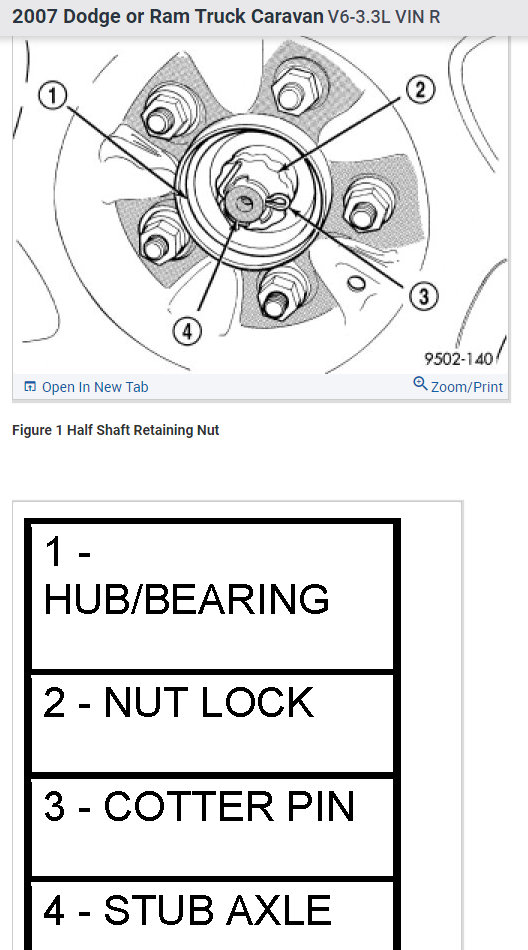 2007 Dodge or Ram Truck Caravan V6-3.3L VIN R

1
2
3
4
9502-140

Open In New Tab
Zoom/Print

Figure 1 Half Shaft Retaining Nut

| 1 - HUB/BEARING |
|---|
| 2 - NUT LOCK |
| 3 - COTTER PIN |
| 4 - STUB AXLE |