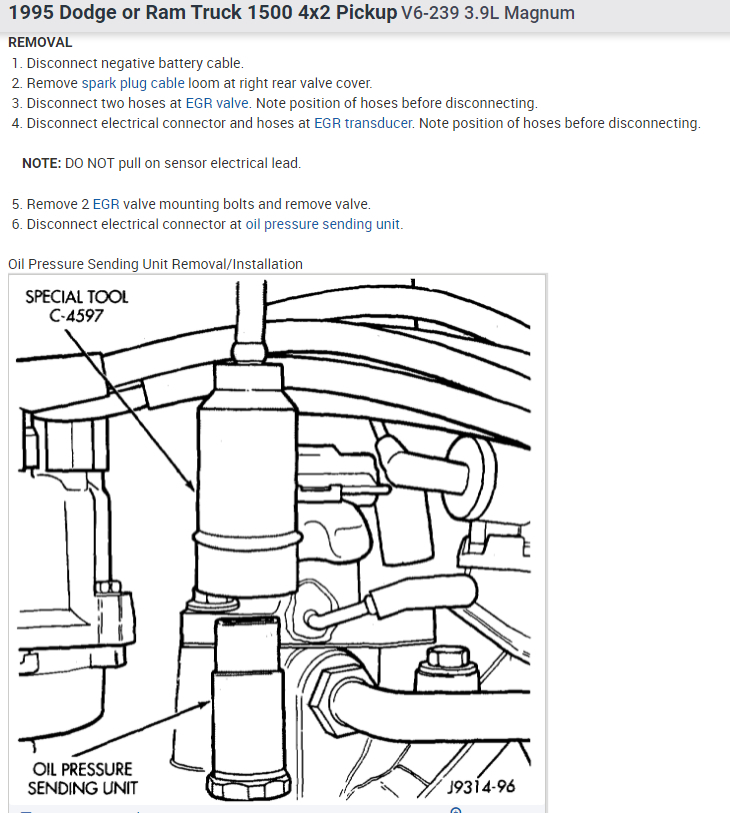 1995 Dodge or Ram Truck 1500 4x2 Pickup V6-239 3.9L Magnum

REMOVAL
1. Disconnect negative battery cable.
2. Remove spark plug cable loom at right rear valve cover.
3. Disconnect two hoses at EGR valve. Note position of hoses before disconnecting.
4. Disconnect electrical connector and hoses at EGR transducer. Note position of hoses before disconnecting.

NOTE: DO NOT pull on sensor electrical lead.

5. Remove 2 EGR valve mounting bolts and remove valve.
6. Disconnect electrical connector at oil pressure sending unit.

Oil Pressure Sending Unit Removal/Installation

SPECIAL TOOL C-4597

OIL PRESSURE SENDING UNIT

J9314-96