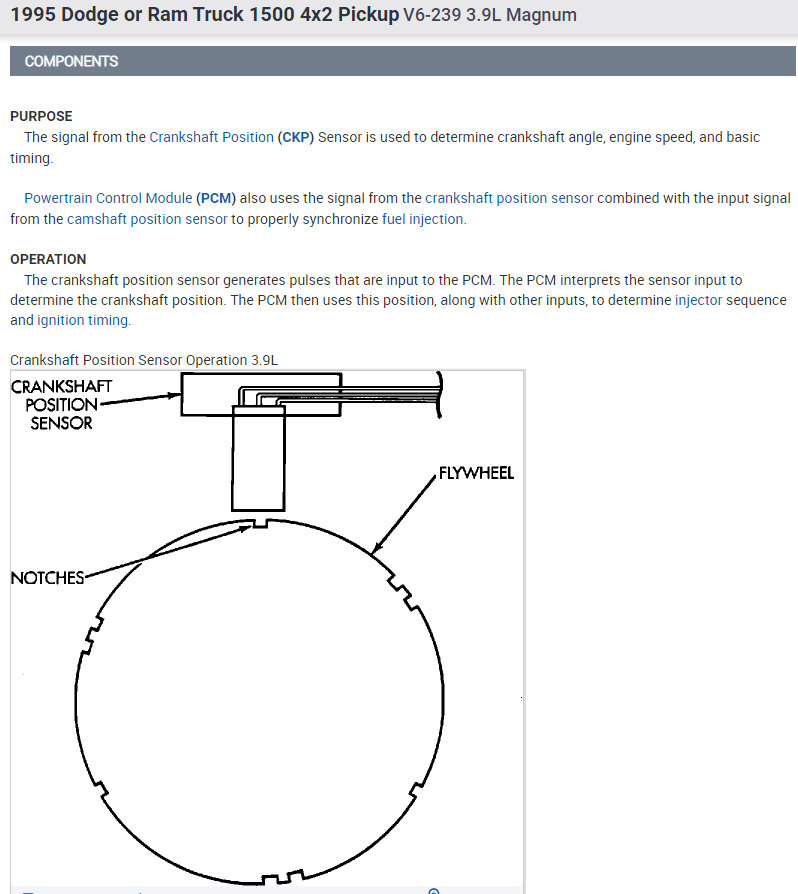 1995 Dodge or Ram Truck 1500 4x2 Pickup V6-239 3.9L Magnum

COMPONENTS

PURPOSE
The signal from the Crankshaft Position (CKP) Sensor is used to determine crankshaft angle, engine speed, and basic timing.

Powertrain Control Module (PCM) also uses the signal from the crankshaft position sensor combined with the input signal from the camshaft position sensor to properly synchronize fuel injection.

OPERATION
The crankshaft position sensor generates pulses that are input to the PCM. The PCM interprets the sensor input to determine the crankshaft position. The PCM then uses this position, along with other inputs, to determine injector sequence and ignition timing.

Crankshaft Position Sensor Operation 3.9L

CRANKSHAFT POSITION SENSOR

FLYWHEEL

NOTCHES