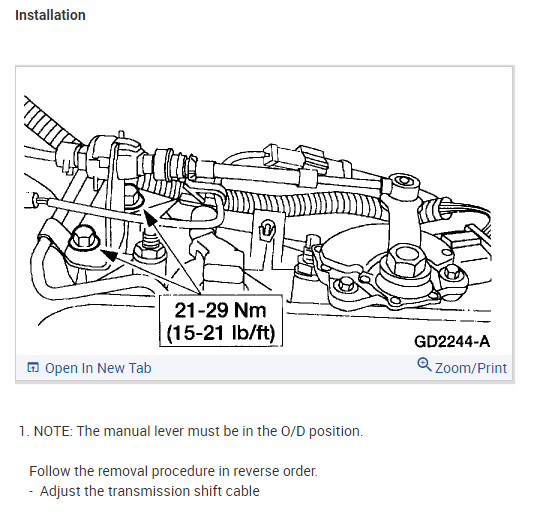 Installation

21-29 Nm
(15-21 lb/ft)

GD2244-A

Open In New Tab

Zoom/Print

1. NOTE: The manual lever must be in the O/D position.

Follow the removal procedure in reverse order.
- Adjust the transmission shift cable