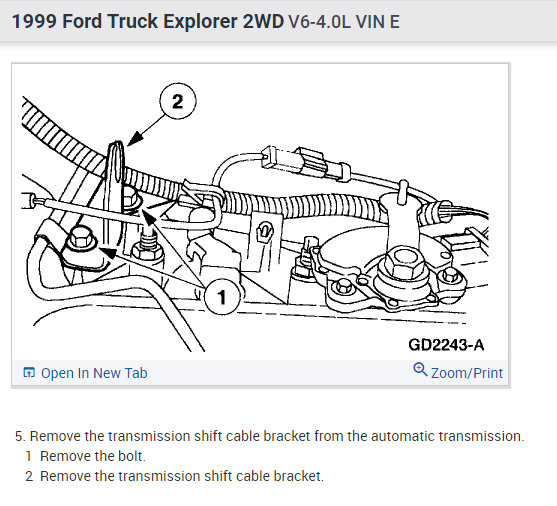 1999 Ford Truck Explorer 2WD V6-4.0L VIN E

2

1

GD2243-A

Open In New Tab

Zoom/Print

5. Remove the transmission shift cable bracket from the automatic transmission.

1 Remove the bolt.

2 Remove the transmission shift cable bracket.