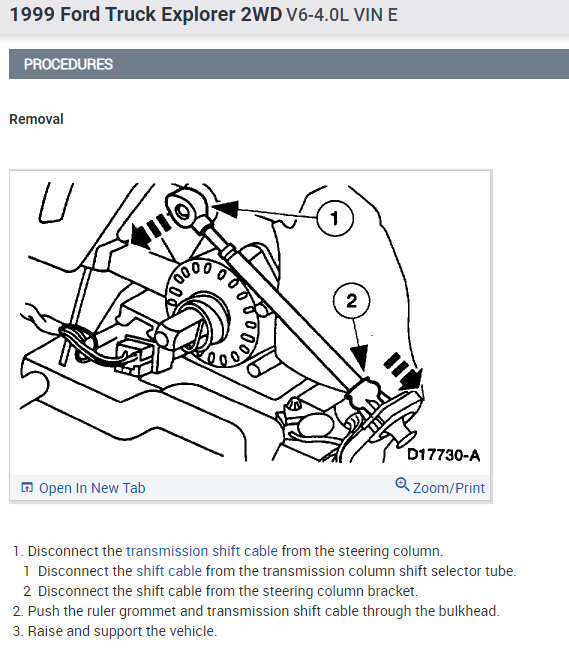 1999 Ford Truck Explorer 2WD V6-4.0L VIN E

PROCEDURES

Removal

1

2

D17730-A

Open In New Tab

Zoom/Print

1. Disconnect the transmission shift cable from the steering column.
1 Disconnect the shift cable from the transmission column shift selector tube.
2 Disconnect the shift cable from the steering column bracket.
2. Push the ruler grommet and transmission shift cable through the bulkhead.
3. Raise and support the vehicle.