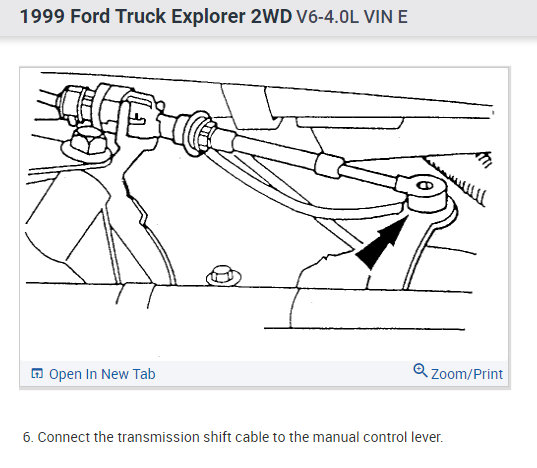 1999 Ford Truck Explorer 2WD V6-4.0L VIN E

Open In New Tab

Zoom/Print

6. Connect the transmission shift cable to the manual control lever.