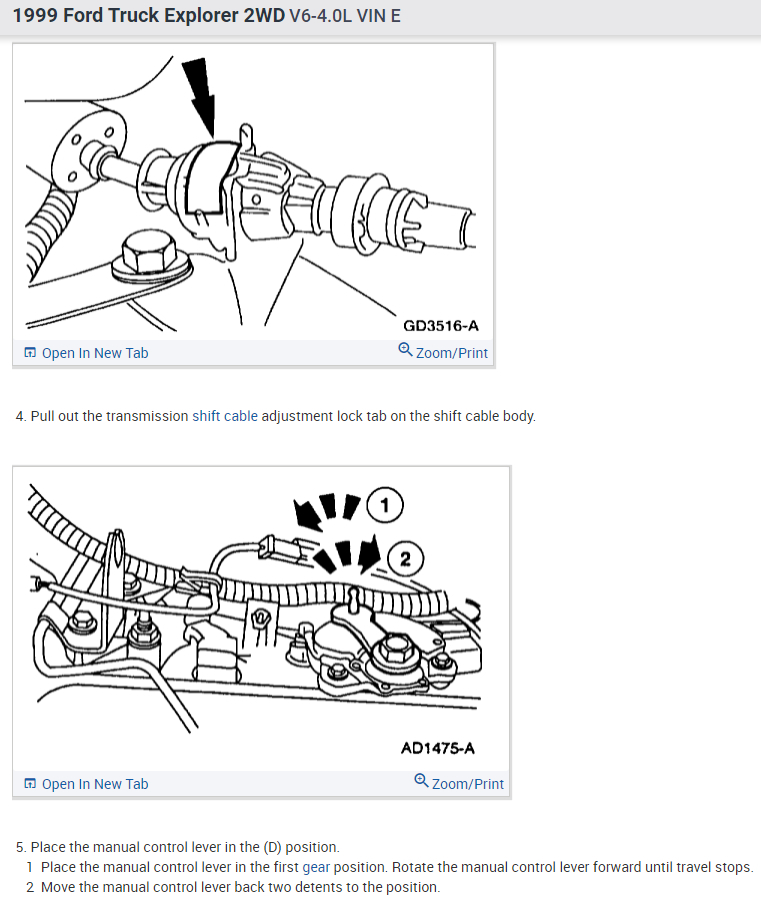 1999 Ford Truck Explorer 2WD V6-4.0L VIN E

GD3516-A

Open In New Tab

Zoom/Print

4. Pull out the transmission shift cable adjustment lock tab on the shift cable body.

1

2

AD1475-A

Open In New Tab

Zoom/Print

5. Place the manual control lever in the (D) position.

1 Place the manual control lever in the first gear position. Rotate the manual control lever forward until travel stops.

2 Move the manual control lever back two detents to the position.