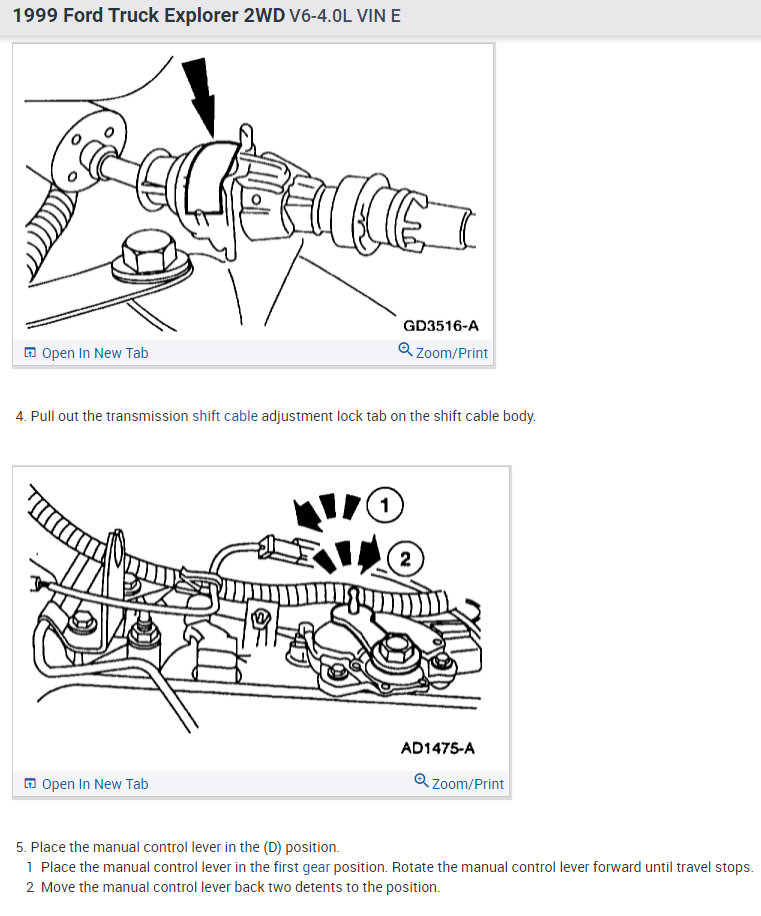 1999 Ford Truck Explorer 2WD V6-4.0L VIN E

GD3516-A

Open In New Tab
Zoom/Print

4. Pull out the transmission shift cable adjustment lock tab on the shift cable body.

1
2

AD1475-A

Open In New Tab
Zoom/Print

5. Place the manual control lever in the (D) position.
1 Place the manual control lever in the first gear position. Rotate the manual control lever forward until travel stops.
2 Move the manual control lever back two detents to the position.