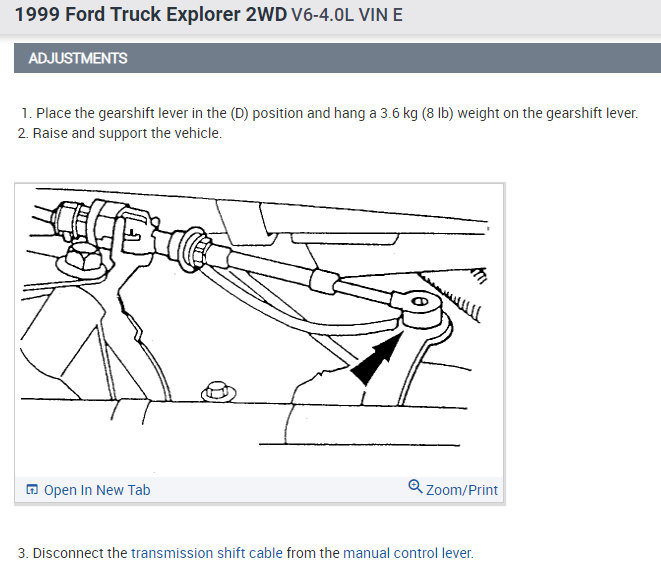 1999 Ford Truck Explorer 2WD V6-4.0L VIN E

ADJUSTMENTS

1. Place the gearshift lever in the (D) position and hang a 3.6 kg (8 lb) weight on the gearshift lever.
2. Raise and support the vehicle.

Open In New Tab
Zoom/Print

3. Disconnect the transmission shift cable from the manual control lever.