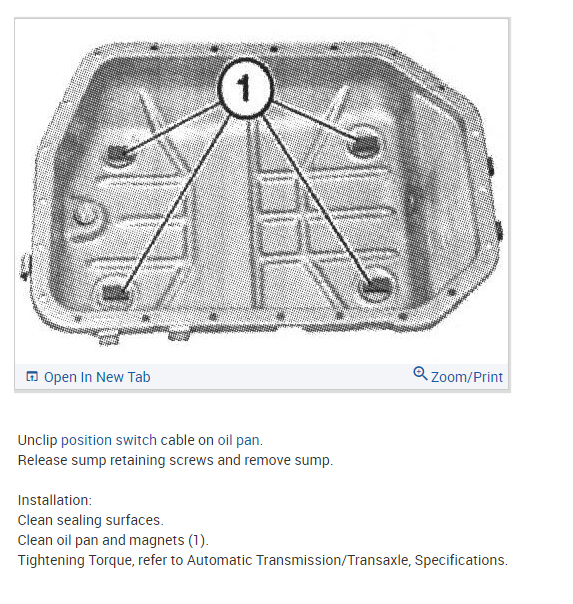 1

Open In New Tab

Zoom/Print

Unclip position switch cable on oil pan.
Release sump retaining screws and remove sump.

Installation:
Clean sealing surfaces.
Clean oil pan and magnets (1).
Tightening Torque, refer to Automatic Transmission/Transaxle, Specifications.