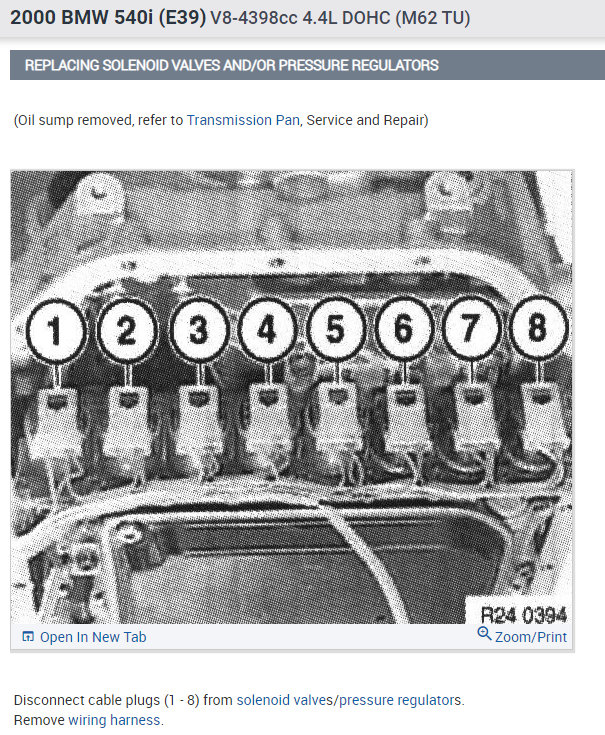 2000 BMW 540i (E39) V8-4398cc 4.4L DOHC (M62 TU)

REPLACING SOLENOID VALVES AND/OR PRESSURE REGULATORS

(Oil sump removed, refer to Transmission Pan, Service and Repair)

1 2 3 4 5 6 7 8

R24 0394

Open In New Tab

Zoom/Print

Disconnect cable plugs (1 - 8) from solenoid valves/pressure regulators.
Remove wiring harness.