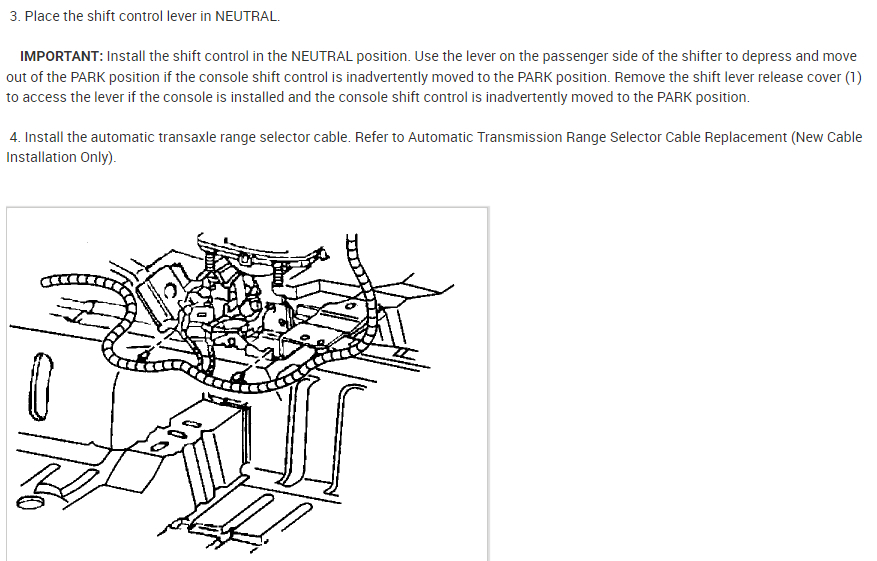 3. Place the shift control lever in NEUTRAL.

IMPORTANT: Install the shift control in the NEUTRAL position. Use the lever on the passenger side of the shifter to depress and move out of the PARK position if the console shift control is inadvertently moved to the PARK position. Remove the shift lever release cover (1) to access the lever if the console is installed and the console shift control is inadvertently moved to the PARK position.

4. Install the automatic transaxle range selector cable. Refer to Automatic Transmission Range Selector Cable Replacement (New Cable Installation Only).