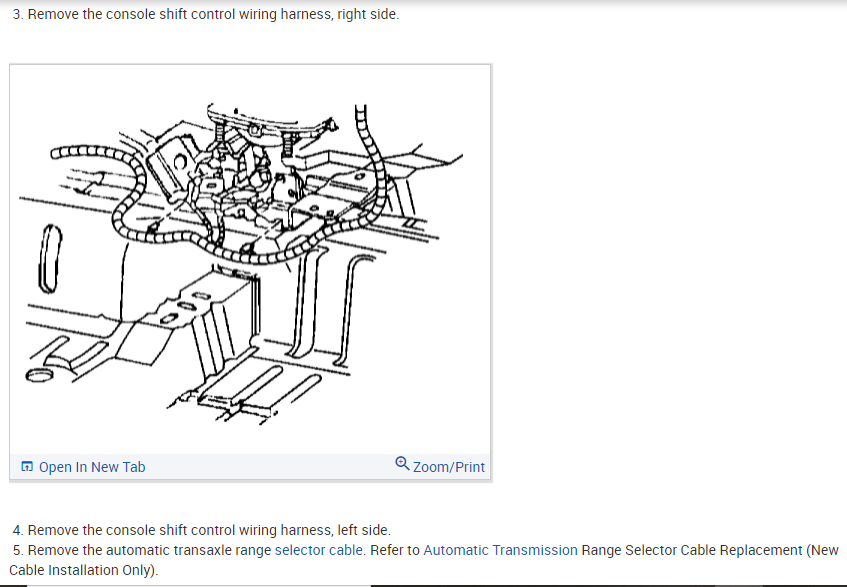 3. Remove the console shift control wiring harness, right side.

Open In New Tab

Zoom/Print

4. Remove the console shift control wiring harness, left side.
5. Remove the automatic transaxle range selector cable. Refer to Automatic Transmission Range Selector Cable Replacement (New Cable Installation Only).