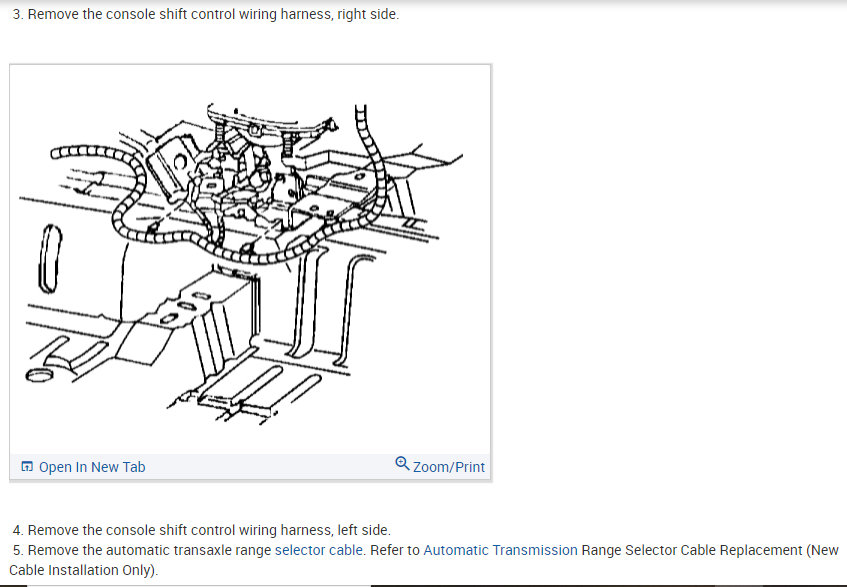 3. Remove the console shift control wiring harness, right side.

Open In New Tab

Zoom/Print

4. Remove the console shift control wiring harness, left side.

5. Remove the automatic transaxle range selector cable. Refer to Automatic Transmission Range Selector Cable Replacement (New Cable Installation Only).