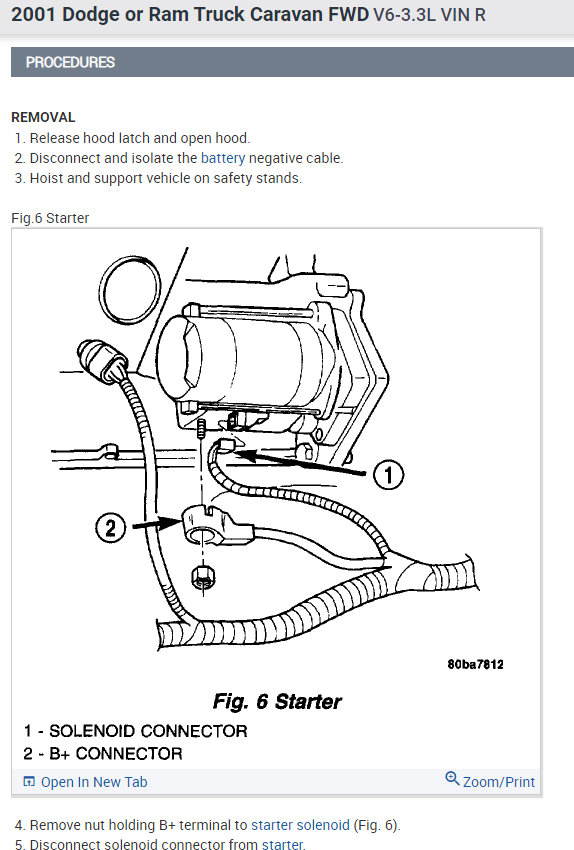 2001 Dodge or Ram Truck Caravan FWD V6-3.3L VIN R

PROCEDURES

REMOVAL
1. Release hood latch and open hood.
2. Disconnect and isolate the battery negative cable.
3. Hoist and support vehicle on safety stands.

Fig.6 Starter

1

2

80ba7812

Fig. 6 Starter

1 - SOLENOID CONNECTOR
2 - B+ CONNECTOR

Open In New Tab

Zoom/Print

4. Remove nut holding B+ terminal to starter solenoid (Fig. 6).
5. Disconnect solenoid connector from starter.