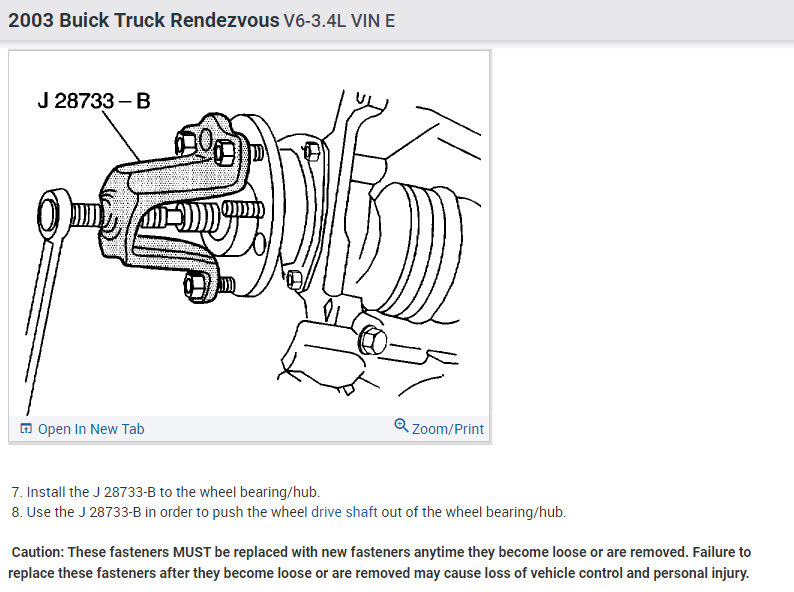 2003 Buick Truck Rendezvous V6-3.4L VIN E

J 28733 – B

Open In New Tab

Zoom/Print

7. Install the J 28733-B to the wheel bearing/hub.
8. Use the J 28733-B in order to push the wheel drive shaft out of the wheel bearing/hub.

Caution: These fasteners MUST be replaced with new fasteners anytime they become loose or are removed. Failure to replace these fasteners after they become loose or are removed may cause loss of vehicle control and personal injury.