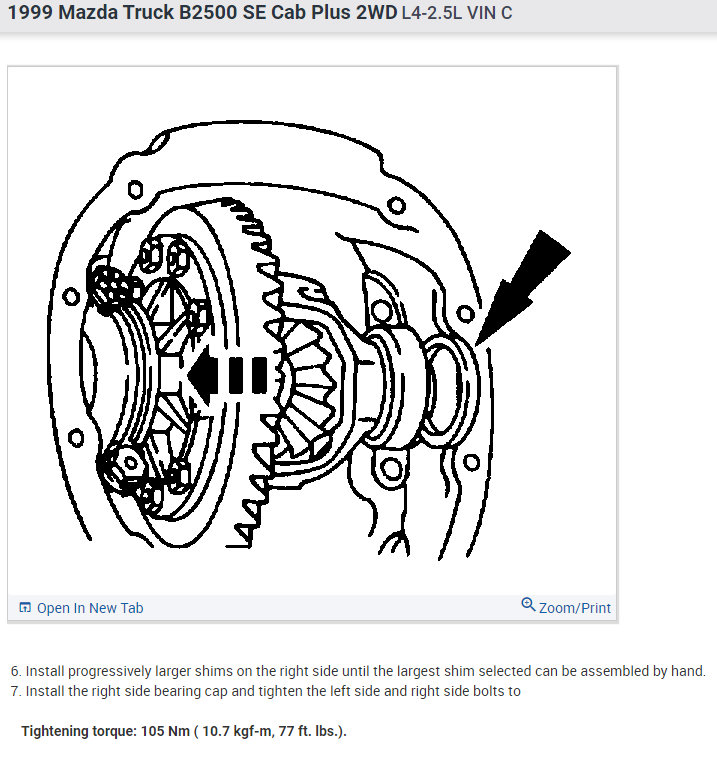 1999 Mazda Truck B2500 SE Cab Plus 2WD L4-2.5L VIN C

Open In New Tab

Zoom/Print

6. Install progressively larger shims on the right side until the largest shim selected can be assembled by hand.
7. Install the right side bearing cap and tighten the left side and right side bolts to

Tightening torque: 105 Nm ( 10.7 kgf-m, 77 ft. lbs.).