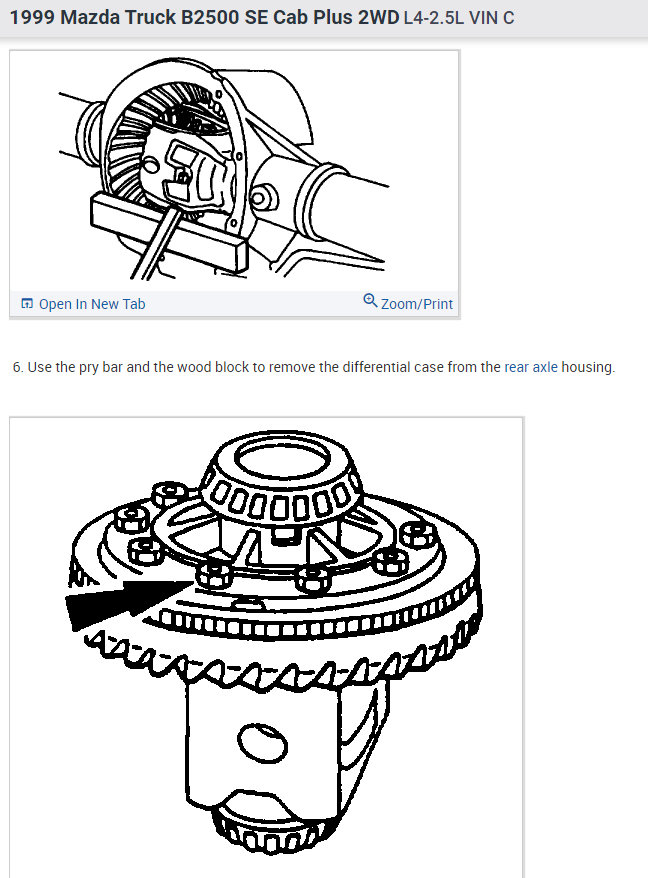 1999 Mazda Truck B2500 SE Cab Plus 2WD L4-2.5L VIN C

Open In New Tab

Zoom/Print

6. Use the pry bar and the wood block to remove the differential case from the rear axle housing.