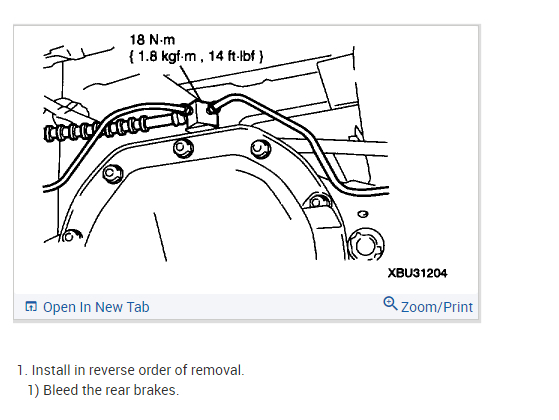 18 N·m
{ 1.8 kgf·m , 14 ft·lbf }

XBU31204

Open In New Tab

Zoom/Print

1. Install in reverse order of removal.
1) Bleed the rear brakes.