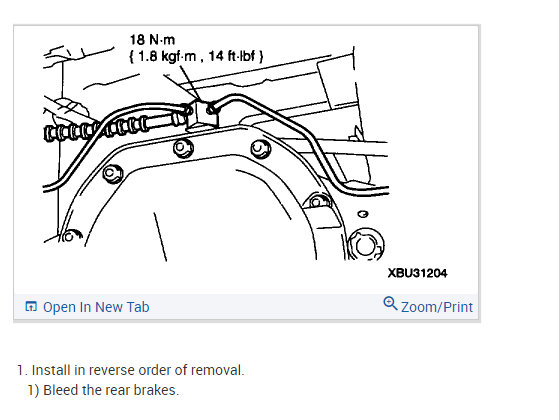 18 N·m
{ 1.8 kgf·m , 14 ft·lbf }

XBU31204

Open In New Tab

Zoom/Print

1. Install in reverse order of removal.

1) Bleed the rear brakes.