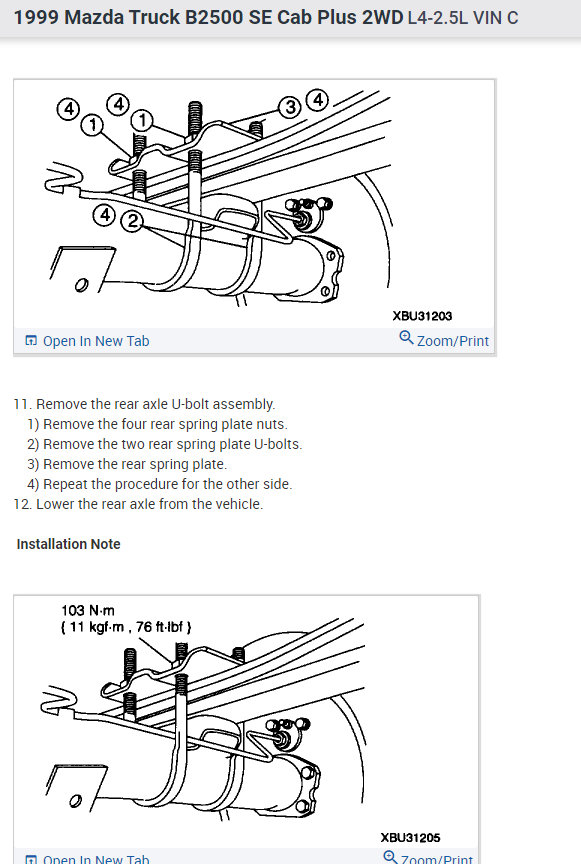 1999 Mazda Truck B2500 SE Cab Plus 2WD L4-2.5L VIN C

4 4 1 1 3 4 4 2

XBU31203

Open In New Tab
Zoom/Print

11. Remove the rear axle U-bolt assembly.
1) Remove the four rear spring plate nuts.
2) Remove the two rear spring plate U-bolts.
3) Remove the rear spring plate.
4) Repeat the procedure for the other side.
12. Lower the rear axle from the vehicle.

Installation Note

103 N·m
{ 11 kgf·m , 76 ft·lbf }

XBU31205

Open In New Tab
Zoom/Print