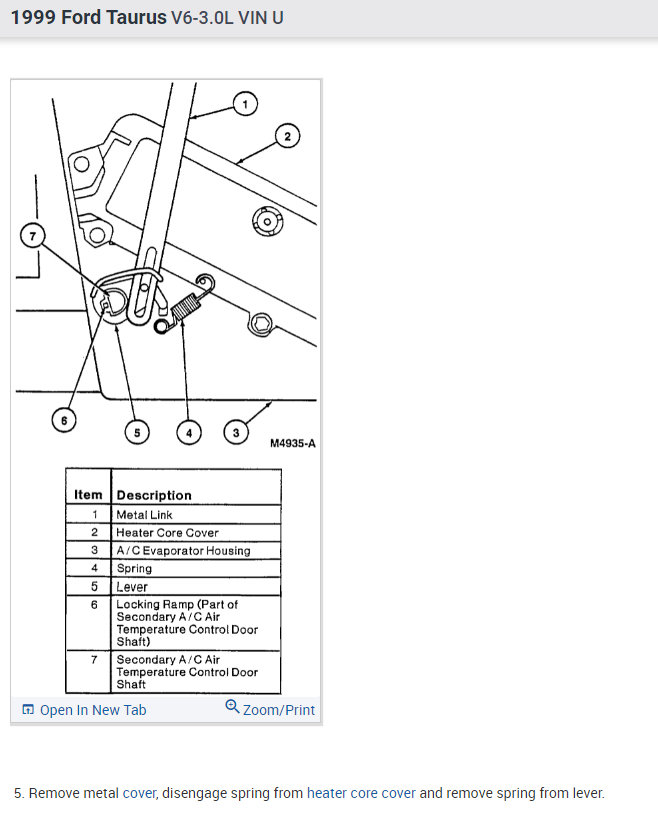 1999 Ford Taurus V6-3.0L VIN U

1
2
7
6
5
4
3
M4935-A

| Item | Description |
|---|---|
| 1 | Metal Link |
| 2 | Heater Core Cover |
| 3 | A/C Evaporator Housing |
| 4 | Spring |
| 5 | Lever |
| 6 | Locking Ramp (Part of Secondary A/C Air Temperature Control Door Shaft) |
| 7 | Secondary A/C Air Temperature Control Door Shaft |

Open In New Tab
Zoom/Print

5. Remove metal cover, disengage spring from heater core cover and remove spring from lever.