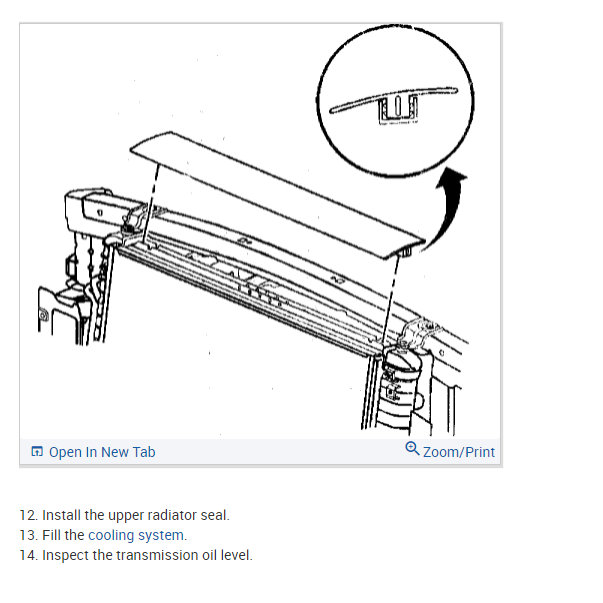 Open In New Tab

Zoom/Print

12. Install the upper radiator seal.
13. Fill the cooling system.
14. Inspect the transmission oil level.