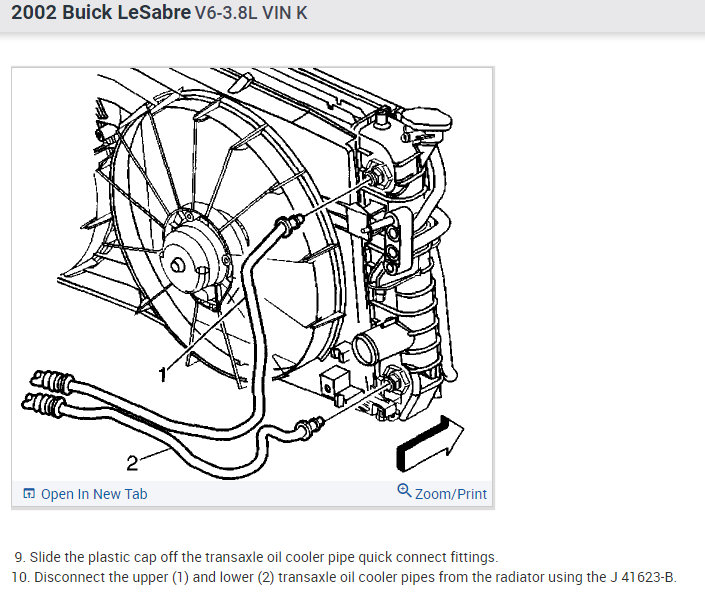 2002 Buick LeSabre V6-3.8L VIN K

1

2

Open In New Tab

Zoom/Print

9. Slide the plastic cap off the transaxle oil cooler pipe quick connect fittings.
10. Disconnect the upper (1) and lower (2) transaxle oil cooler pipes from the radiator using the J 41623-B.