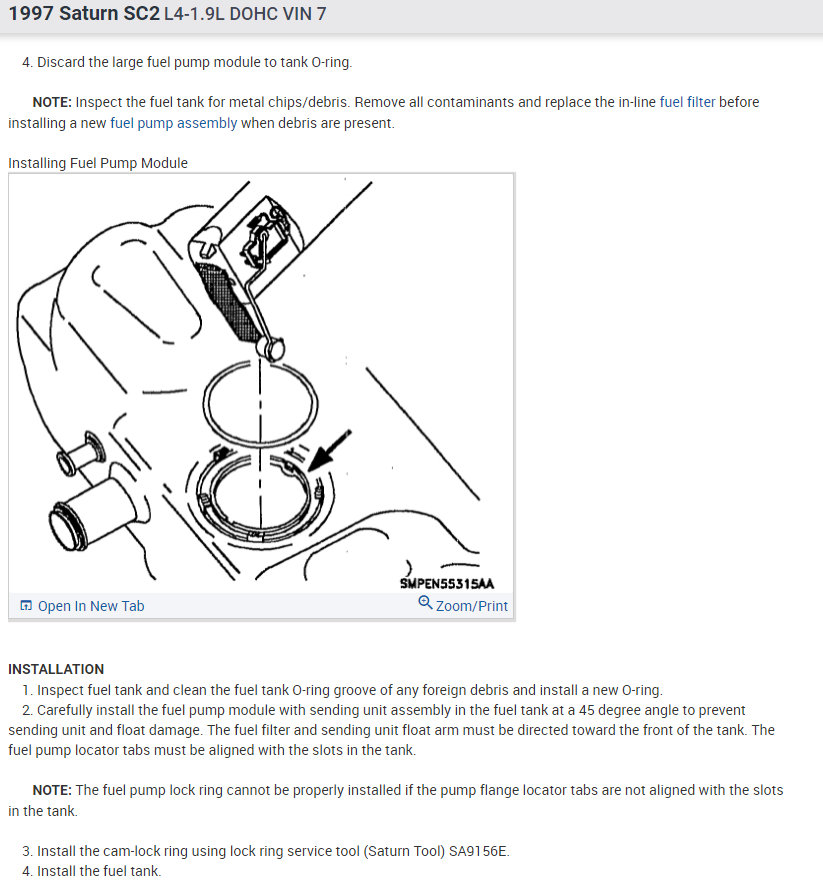 1997 Saturn SC2 L4-1.9L DOHC VIN 7

4. Discard the large fuel pump module to tank O-ring.

NOTE: Inspect the fuel tank for metal chips/debris. Remove all contaminants and replace the in-line fuel filter before installing a new fuel pump assembly when debris are present.

Installing Fuel Pump Module

SMPEN55315AA

Open In New Tab

Zoom/Print

INSTALLATION

1. Inspect fuel tank and clean the fuel tank O-ring groove of any foreign debris and install a new O-ring.

2. Carefully install the fuel pump module with sending unit assembly in the fuel tank at a 45 degree angle to prevent sending unit and float damage. The fuel filter and sending unit float arm must be directed toward the front of the tank. The fuel pump locator tabs must be aligned with the slots in the tank.

NOTE: The fuel pump lock ring cannot be properly installed if the pump flange locator tabs are not aligned with the slots in the tank.

3. Install the cam-lock ring using lock ring service tool (Saturn Tool) SA9156E.

4. Install the fuel tank.