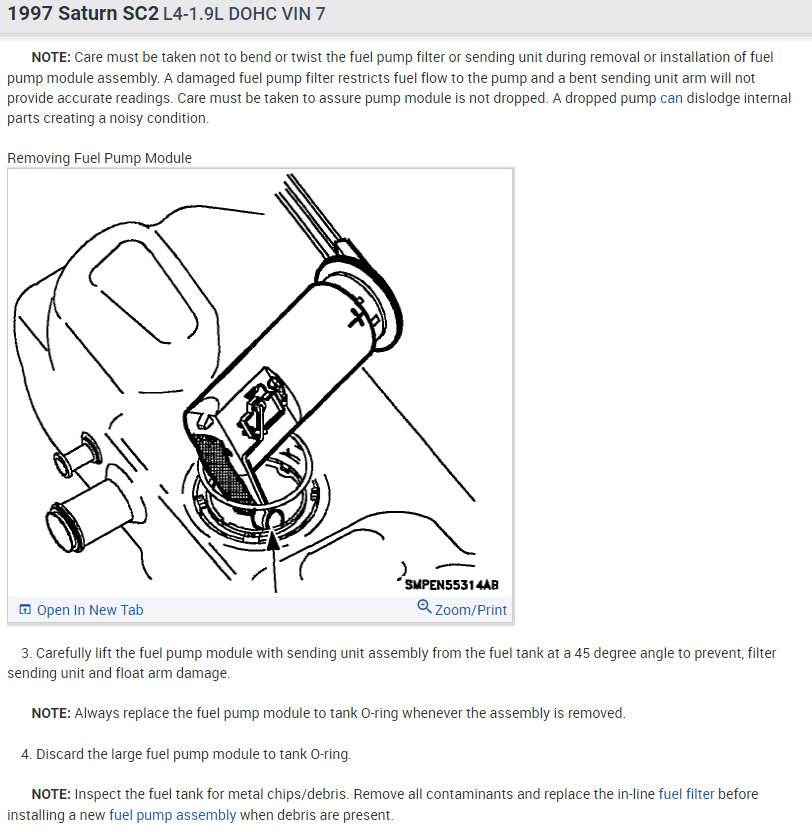 1997 Saturn SC2 L4-1.9L DOHC VIN 7

NOTE: Care must be taken not to bend or twist the fuel pump filter or sending unit during removal or installation of fuel pump module assembly. A damaged fuel pump filter restricts fuel flow to the pump and a bent sending unit arm will not provide accurate readings. Care must be taken to assure pump module is not dropped. A dropped pump can dislodge internal parts creating a noisy condition.

Removing Fuel Pump Module

SMPEN55314AB

Open In New Tab

Zoom/Print

3. Carefully lift the fuel pump module with sending unit assembly from the fuel tank at a 45 degree angle to prevent, filter sending unit and float arm damage.

NOTE: Always replace the fuel pump module to tank O-ring whenever the assembly is removed.

4. Discard the large fuel pump module to tank O-ring.

NOTE: Inspect the fuel tank for metal chips/debris. Remove all contaminants and replace the in-line fuel filter before installing a new fuel pump assembly when debris are present.