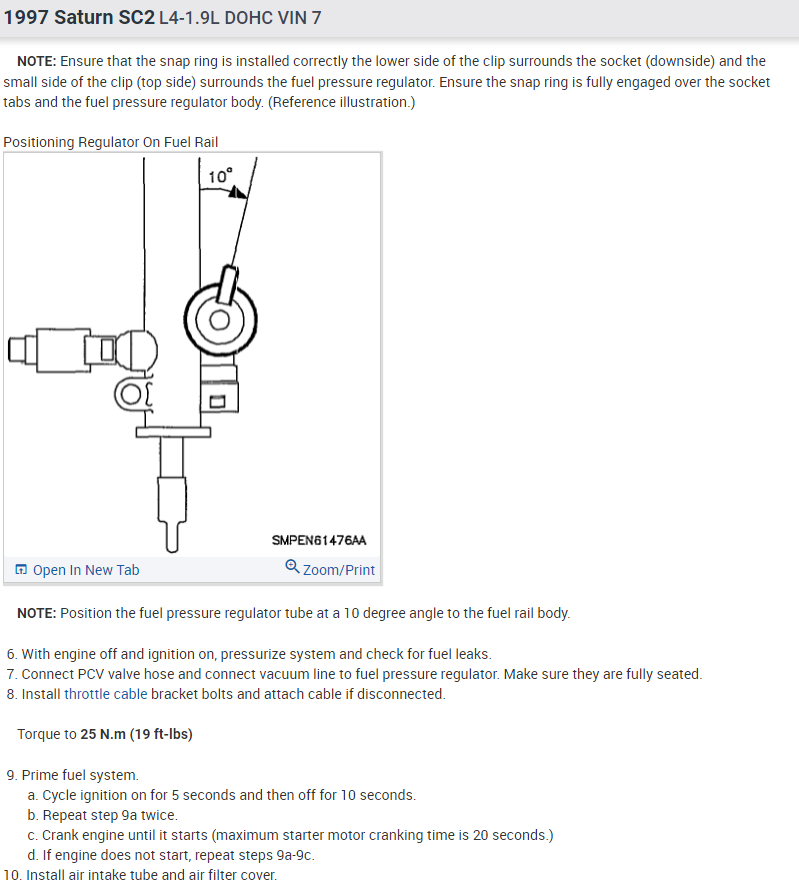 1997 Saturn SC2 L4-1.9L DOHC VIN 7

NOTE: Ensure that the snap ring is installed correctly the lower side of the clip surrounds the socket (downside) and the small side of the clip (top side) surrounds the fuel pressure regulator. Ensure the snap ring is fully engaged over the socket tabs and the fuel pressure regulator body. (Reference illustration.)

Positioning Regulator On Fuel Rail

10°

SMPEN61476AA

Open In New Tab

Zoom/Print

NOTE: Position the fuel pressure regulator tube at a 10 degree angle to the fuel rail body.

6. With engine off and ignition on, pressurize system and check for fuel leaks.
7. Connect PCV valve hose and connect vacuum line to fuel pressure regulator. Make sure they are fully seated.
8. Install throttle cable bracket bolts and attach cable if disconnected.

Torque to 25 N.m (19 ft-lbs)

9. Prime fuel system.
a. Cycle ignition on for 5 seconds and then off for 10 seconds.
b. Repeat step 9a twice.
c. Crank engine until it starts (maximum starter motor cranking time is 20 seconds.)
d. If engine does not start, repeat steps 9a-9c.
10. Install air intake tube and air filter cover.