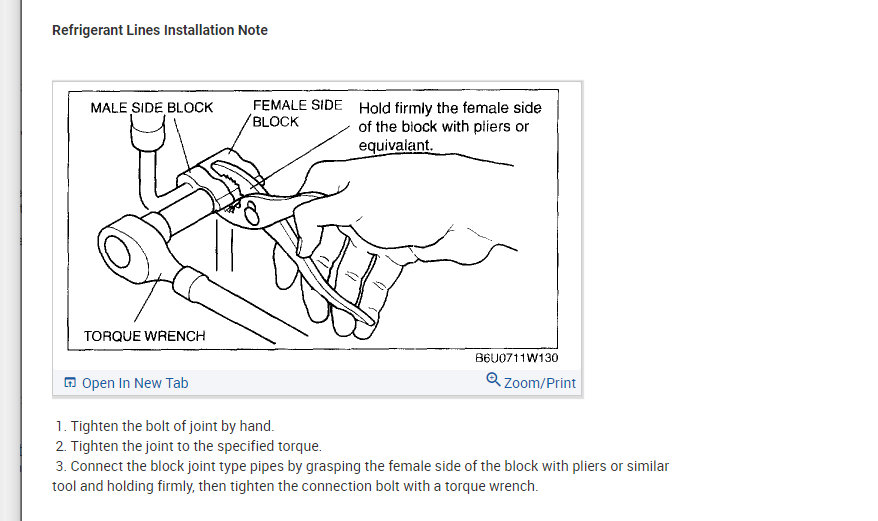 Refrigerant Lines Installation Note

MALE SIDE BLOCK

FEMALE SIDE BLOCK

Hold firmly the female side of the block with pliers or equivalant.

TORQUE WRENCH

B6U0711W130

Open In New Tab

Zoom/Print

1. Tighten the bolt of joint by hand.
2. Tighten the joint to the specified torque.
3. Connect the block joint type pipes by grasping the female side of the block with pliers or similar tool and holding firmly, then tighten the connection bolt with a torque wrench.